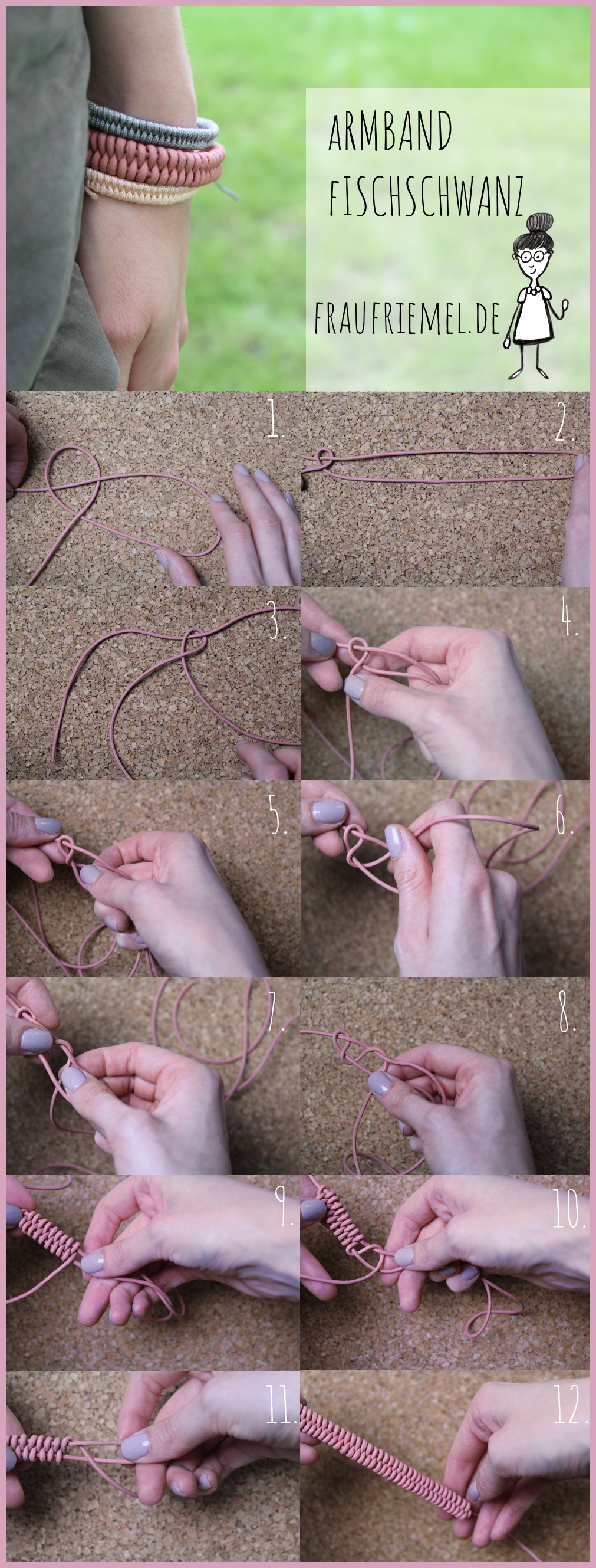 ARMBAND
FISCHSCHWANZ

FRAUFRIEMEL.DE

1.

2.

3.

4.

5.

6.

7.

8.

9.

10.

11.

12.